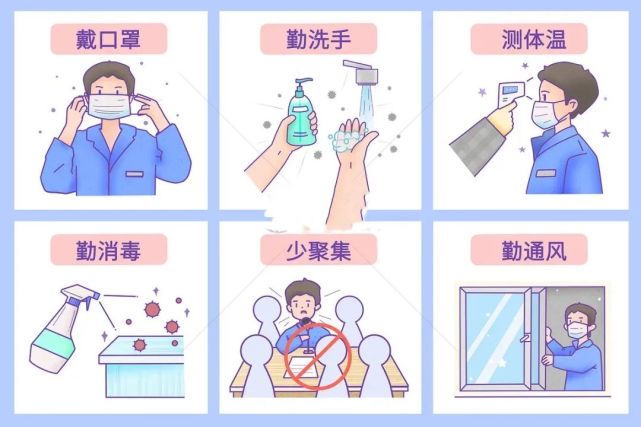 戴口罩

勤洗手

测体温

勤消毒

少聚集

勤通风